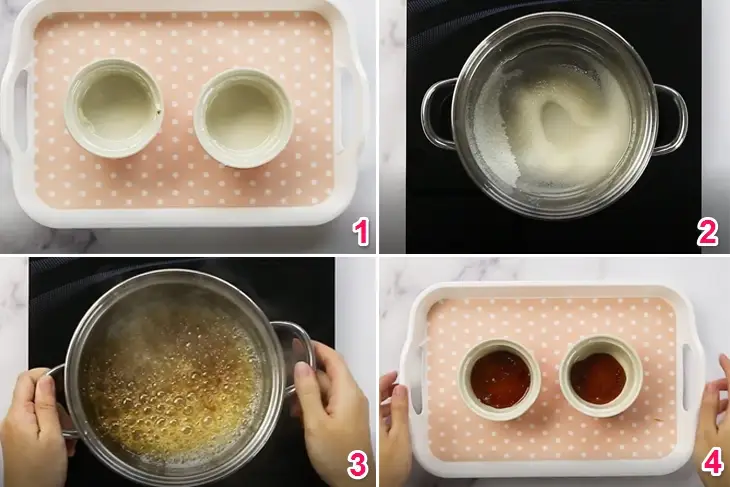 1
2
3
4